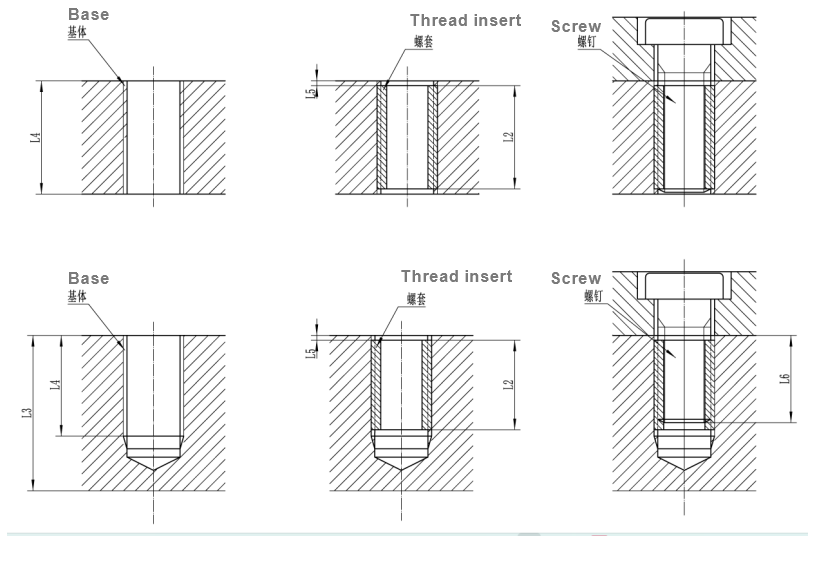 Base
基体

L4

Thread insert
螺套

L5

L2

Screw
螺钉

Base
基体

L3

L4

Thread insert
螺套

L5

L2

Screw
螺钉

L6